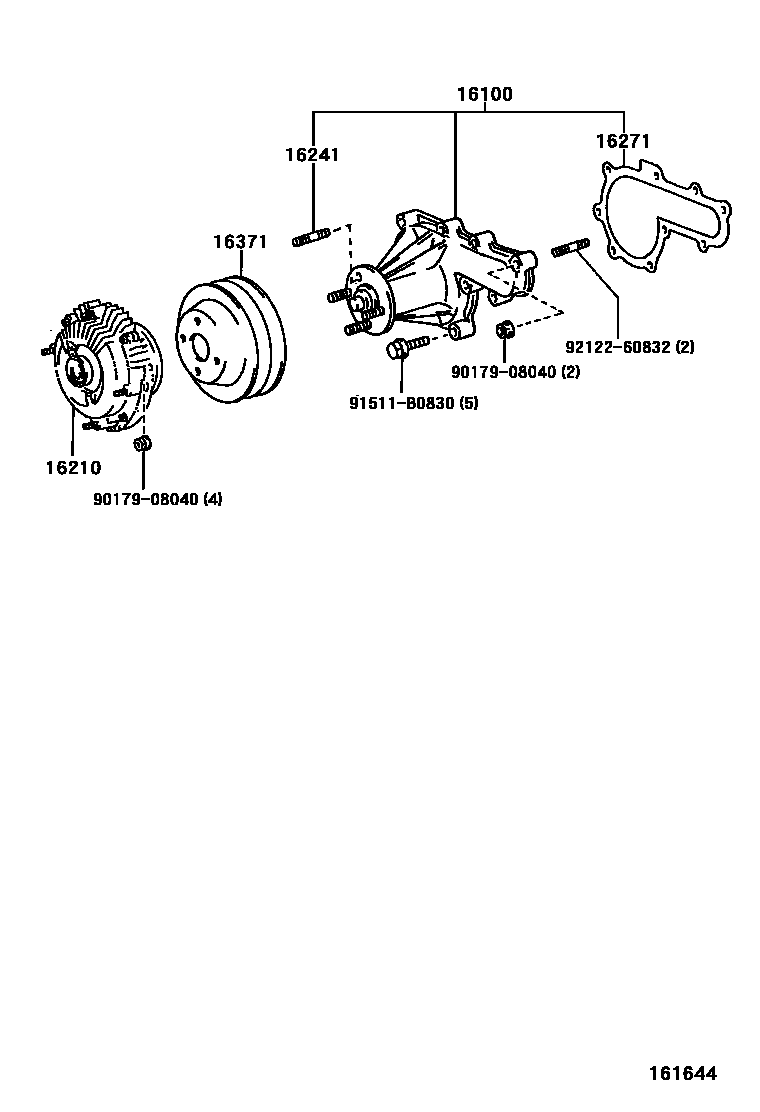 16100
16241
16271
16371
92122-60832 (2)
90179-08040 (2)
91511-B0830 (5)
16210
90179-08040 (4)
161644